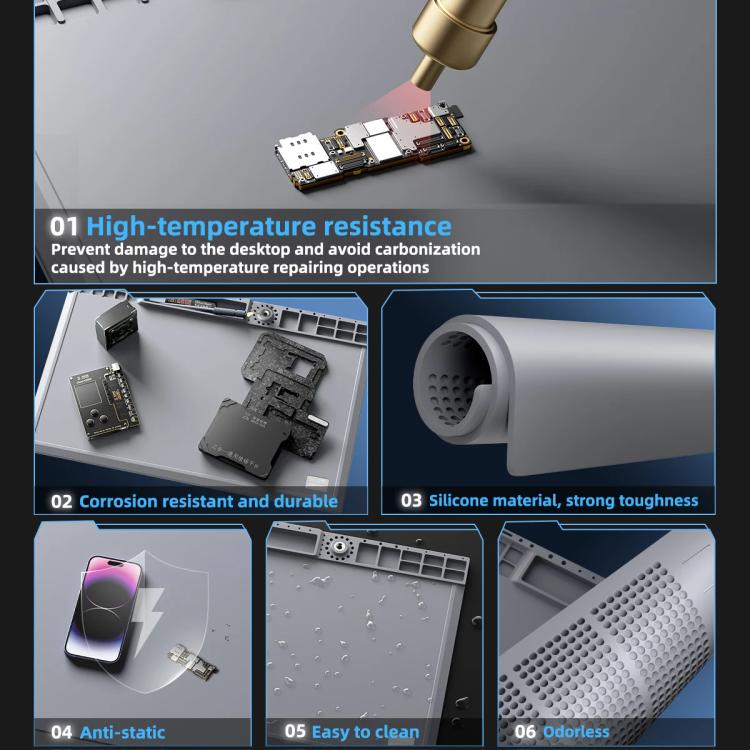 01 High-temperature resistance
Prevent damage to the desktop and avoid carbonization caused by high-temperature repairing operations

02 Corrosion resistant and durable

03 Silicone material, strong toughness

04 Anti-static

05 Easy to clean

06 Odorless