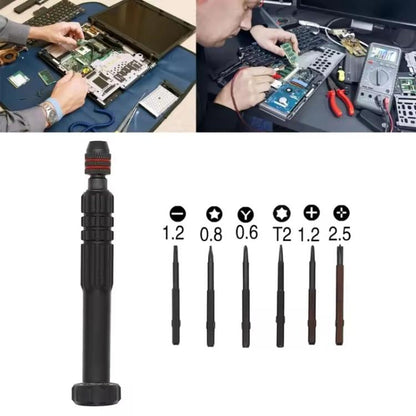 1.2 0.8 0.6 T2 1.2 2.5