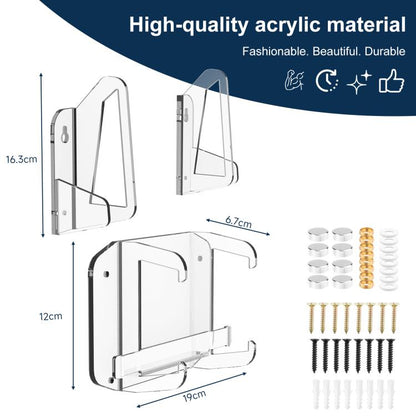 High-quality acrylic material

Fashionable. Beautiful. Durable

16.3cm

6.7cm

12cm

19cm