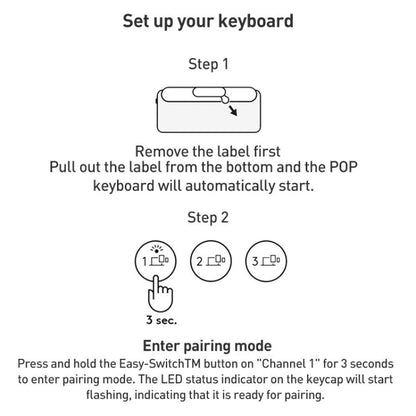 Set up your keyboard

Step 1

Remove the label first
Pull out the label from the bottom and the POP keyboard will automatically start.

Step 2

1

2

3

3 sec.

Enter pairing mode
Press and hold the Easy-SwitchTM button on "Channel 1" for 3 seconds to enter pairing mode. The LED status indicator on the keycap will start flashing, indicating that it is ready for pairing.