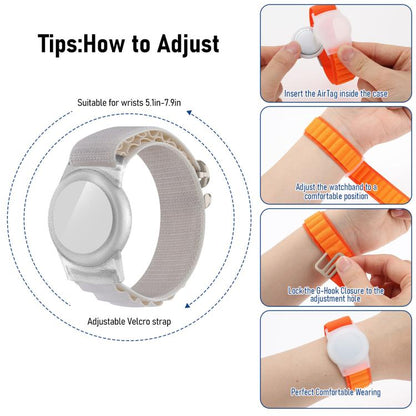 Tips:How to Adjust

Suitable for wrists 5.1in-7.9in

Adjustable Velcro strap

Insert the AirTag inside the case

Adjust the watchband to a comfortable position

Lock the G-Hook Closure to the adjustment hole

Perfect Comfortable Wearing