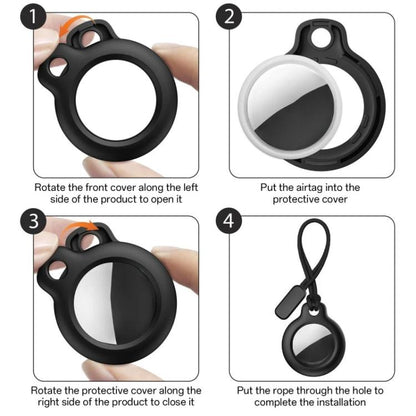 1

Rotate the front cover along the left side of the product to open it

2

Put the airtag into the protective cover

3

Rotate the protective cover along the right side of the product to close it

4

Put the rope through the hole to complete the installation