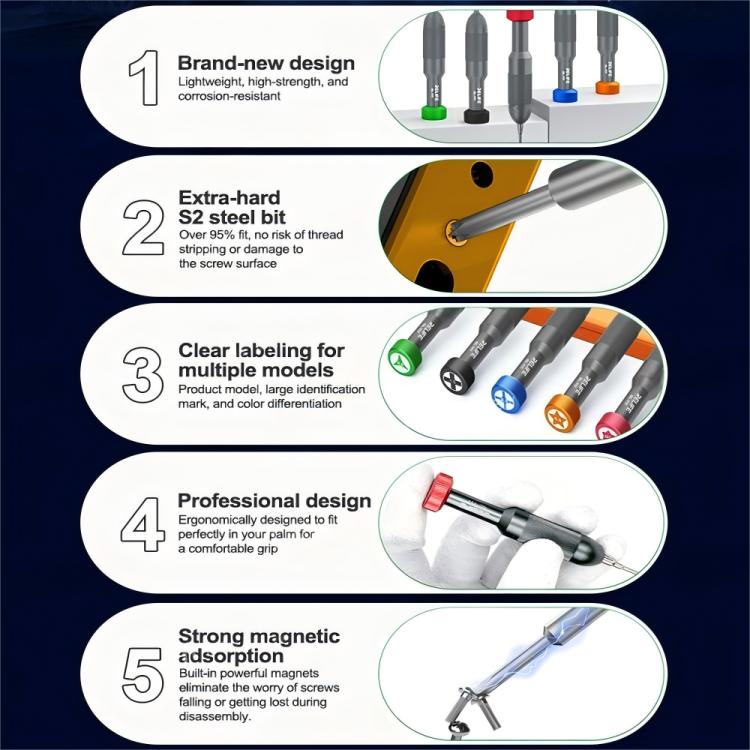 1 Brand-new design
Lightweight, high-strength, and corrosion-resistant

2 Extra-hard S2 steel bit
Over 95% fit, no risk of thread stripping or damage to the screw surface

3 Clear labeling for multiple models
Product model, large identification mark, and color differentiation

4 Professional design
Ergonomically designed to fit perfectly in your palm for a comfortable grip

5 Strong magnetic adsorption
Built-in powerful magnets eliminate the worry of screws falling or getting lost during disassembly.