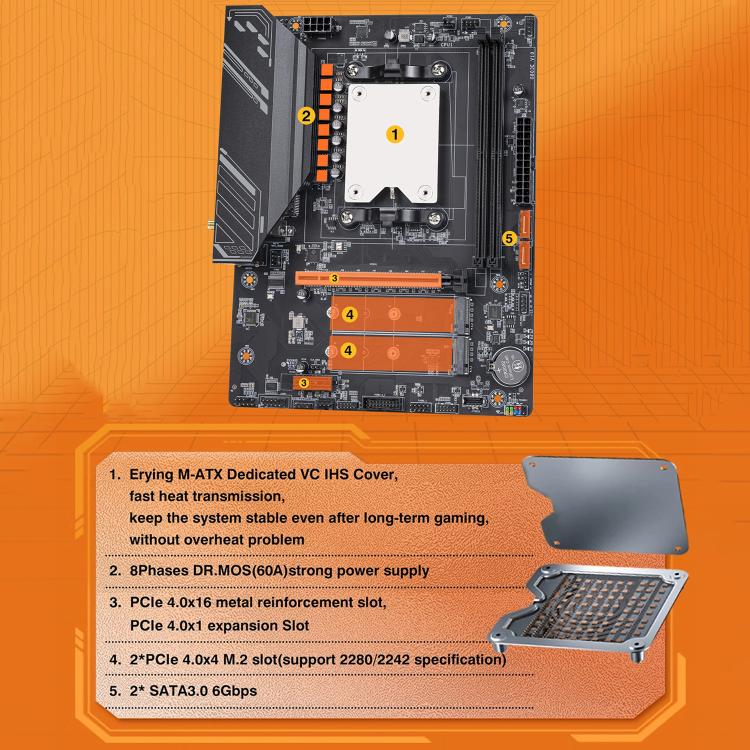 2

1

5

3

4

4

3

1. Erying M-ATX Dedicated VC IHS Cover, fast heat transmission, keep the system stable even after long-term gaming, without overheat problem

2. 8Phases DR.MOS(60A)strong power supply

3. PCIe 4.0x16 metal reinforcement slot, PCIe 4.0x1 expansion Slot

4. 2*PCIe 4.0x4 M.2 slot(support 2280/2242 specification)

5. 2* SATA3.0 6Gbps