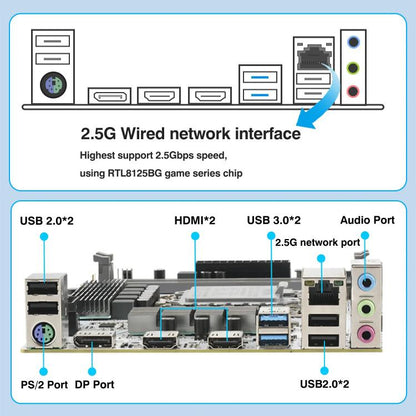 2.5G Wired network interface

Highest support 2.5Gbps speed,

using RTL8125BG game series chip

USB 2.0*2

HDMI*2

USB 3.0*2

Audio Port

2.5G network port

PS/2 Port

DP Port

USB2.0*2