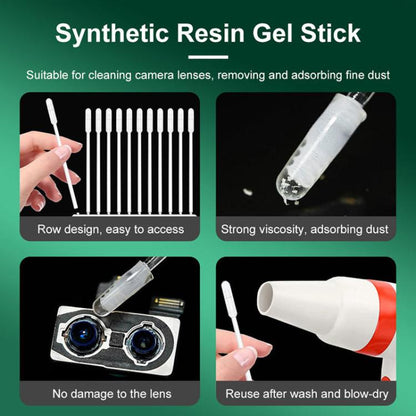 Synthetic Resin Gel Stick

Suitable for cleaning camera lenses, removing and adsorbing fine dust

Row design, easy to access

Strong viscosity, adsorbing dust

No damage to the lens

Reuse after wash and blow-dry