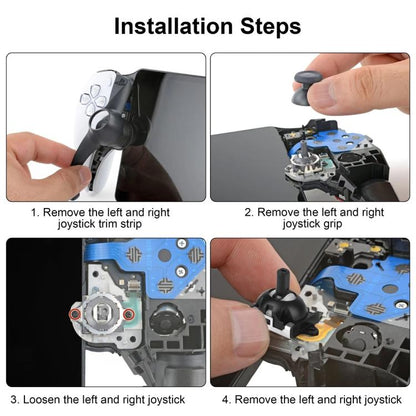 Installation Steps

1. Remove the left and right joystick trim strip

2. Remove the left and right joystick grip

3. Loosen the left and right joystick

4. Remove the left and right joystick