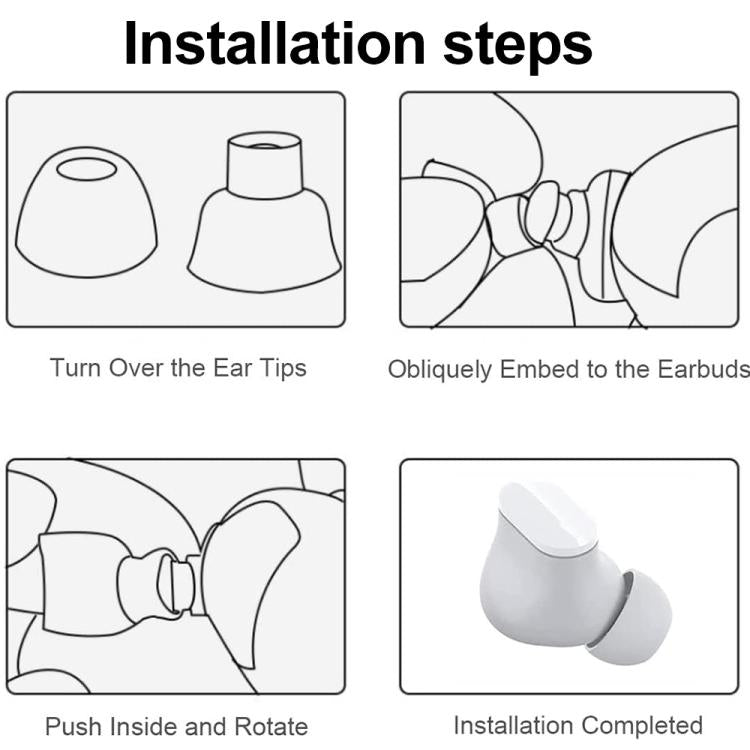 Installation steps

Turn Over the Ear Tips

Obliquely Embed to the Earbuds

Push Inside and Rotate

Installation Completed