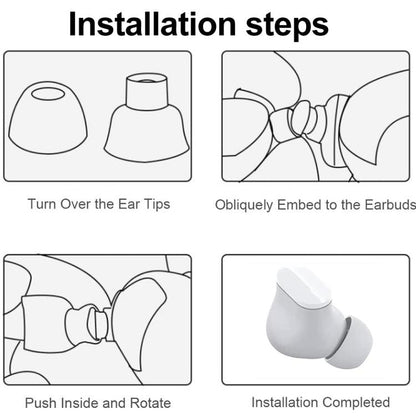 Installation steps

Turn Over the Ear Tips

Obliquely Embed to the Earbuds

Push Inside and Rotate

Installation Completed