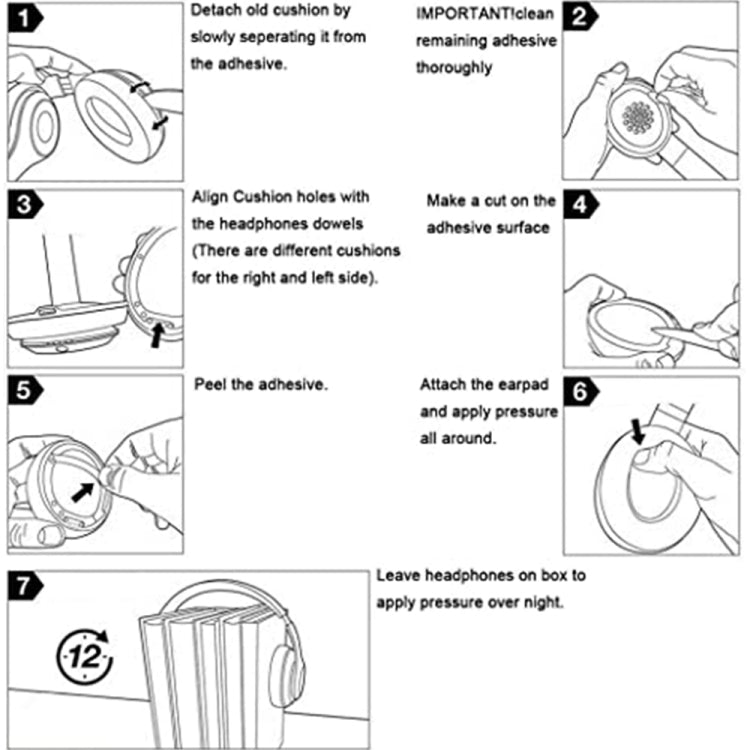 1

Detach old cushion by slowly seperating it from the adhesive.

IMPORTANT!clean remaining adhesive thoroughly

2

3

Align Cushion holes with the headphones dowels (There are different cushions for the right and left side).

Make a cut on the adhesive surface

4

5

Peel the adhesive.

Attach the earpad and apply pressure all around.

6

7

12

Leave headphones on box to apply pressure over night.