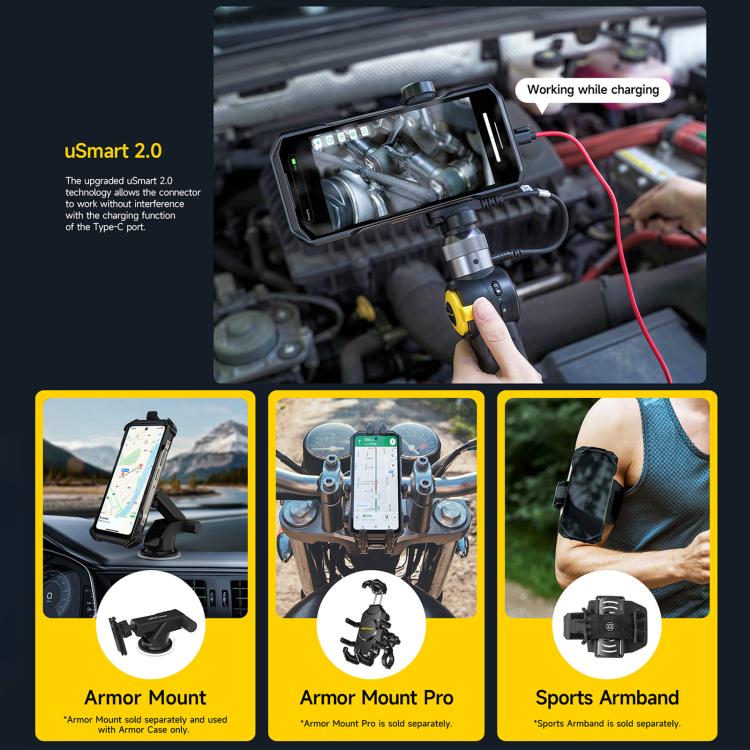 uSmart 2.0

The upgraded uSmart 2.0 technology allows the connector to work without interference with the charging function of the Type-C port.

Working while charging

Armor Mount

*Armor Mount sold separately and used with Armor Case only.

Armor Mount Pro

*Armor Mount Pro is sold separately.

Sports Armband

*Sports Armband is sold separately.