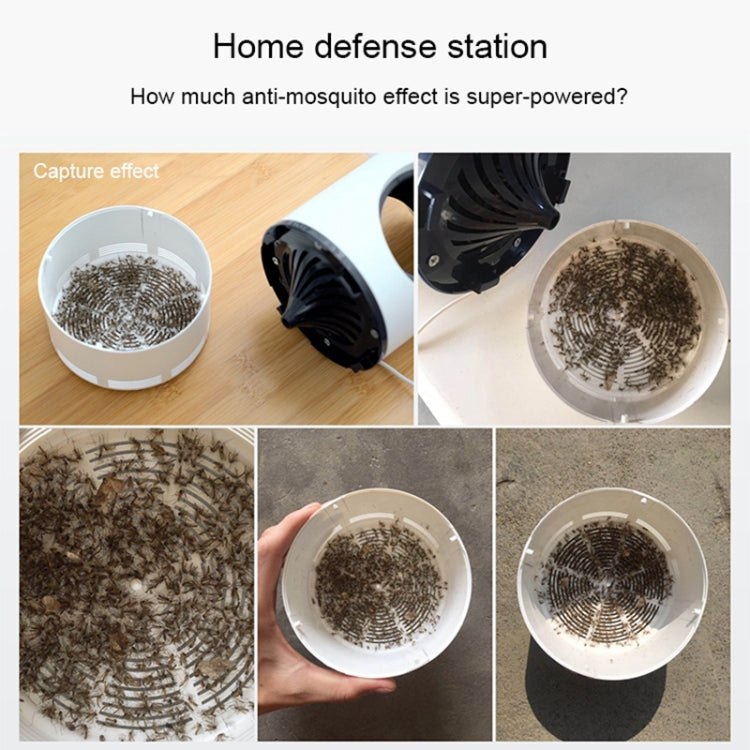 Home defense station

How much anti-mosquito effect is super-powered?

Capture effect