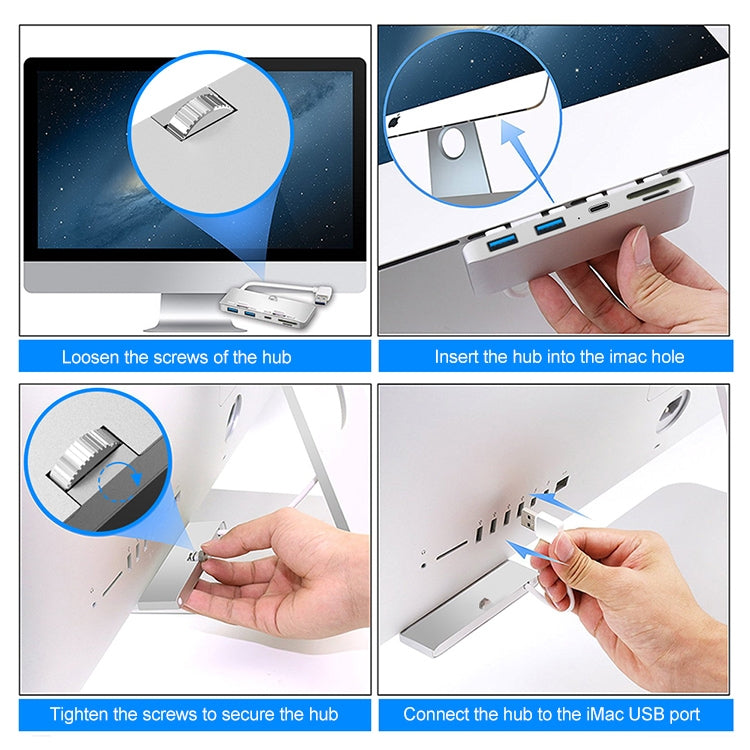 Loosen the screws of the hub

Insert the hub into the imac hole

Tighten the screws to secure the hub

Connect the hub to the iMac USB port