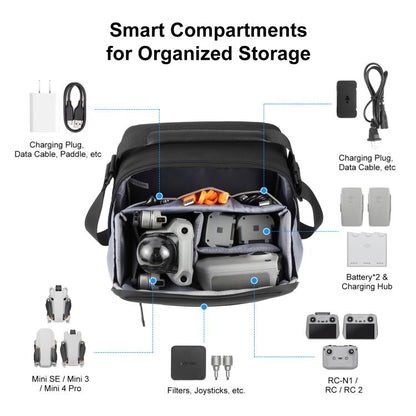 Smart Compartments for Organized Storage

Charging Plug, Data Cable, Paddle, etc

Charging Plug, Data Cable, etc

Battery*2 & Charging Hub

Mini SE / Mini 3 / Mini 4 Pro

Filters, Joysticks, etc.

RC-N1 / RC / RC 2