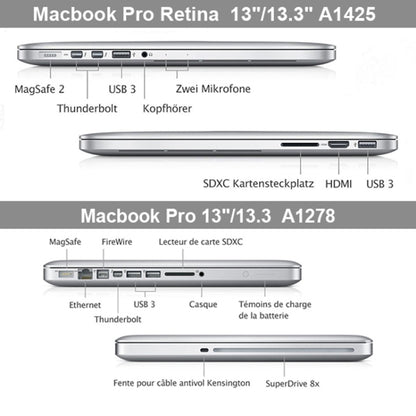 Macbook Pro Retina 13"/13.3" A1425

MagSafe 2

Thunderbolt

USB 3

Kopfhörer

Zwei Mikrofone

SDXC Kartensteckplatz

HDMI

USB 3

Macbook Pro 13"/13.3 A1278

MagSafe

FireWire

Lecteur de carte SDXC

Ethernet

Thunderbolt

USB 3

Casque

Témoins de charge de la batterie

Fente pour câble antivol Kensington

SuperDrive 8x