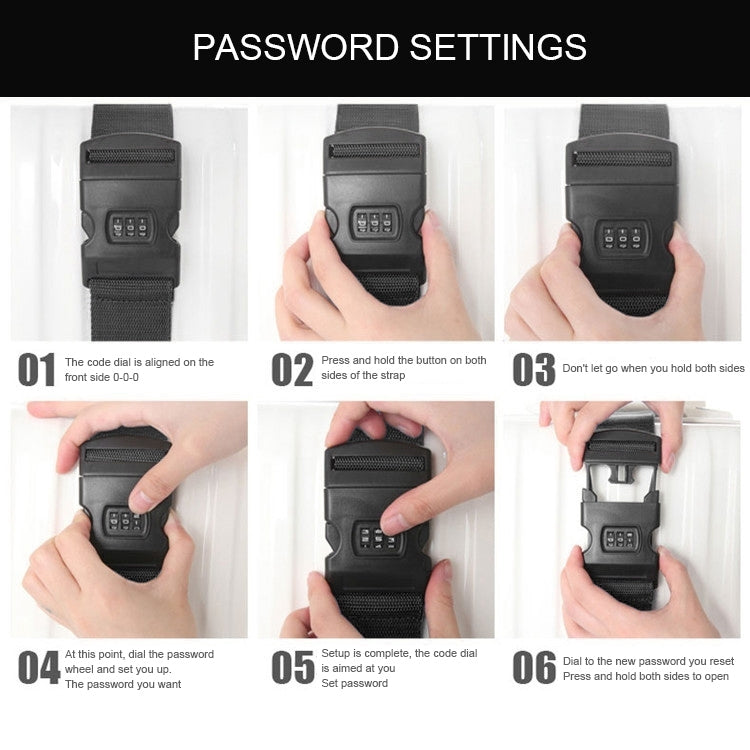 PASSWORD SETTINGS

01 The code dial is aligned on the front side 0-0-0

02 Press and hold the button on both sides of the strap

03 Don't let go when you hold both sides

04 At this point, dial the password wheel and set you up. The password you want

05 Setup is complete, the code dial is aimed at you Set password

06 Dial to the new password you reset Press and hold both sides to open