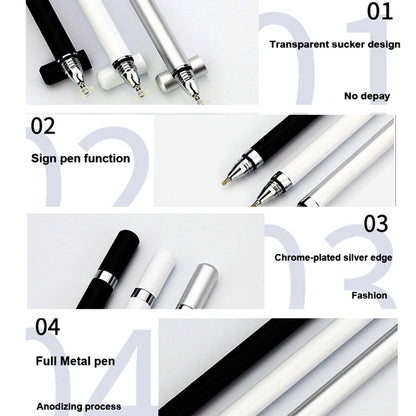 01

Transparent sucker design

No depay

02

Sign pen function

03

Chrome-plated silver edge

Fashion

04

Full Metal pen

Anodizing process