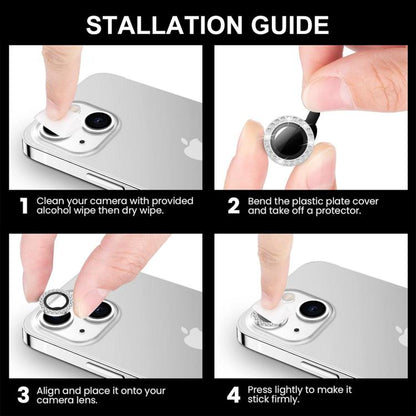 STALLATION GUIDE

1 Clean your camera with provided alcohol wipe then dry wipe.

2 Bend the plastic plate cover and take off a protector.

3 Align and place it onto your camera lens.

4 Press lightly to make it stick firmly.