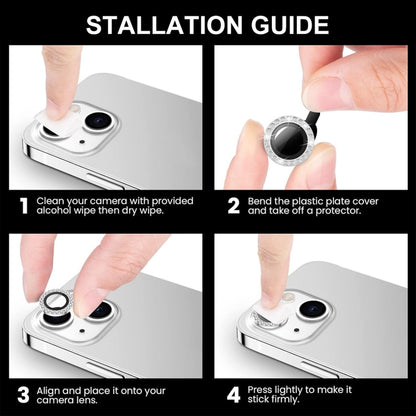 STALLATION GUIDE

1 Clean your camera with provided alcohol wipe then dry wipe.

2 Bend the plastic plate cover and take off a protector.

3 Align and place it onto your camera lens.

4 Press lightly to make it stick firmly.