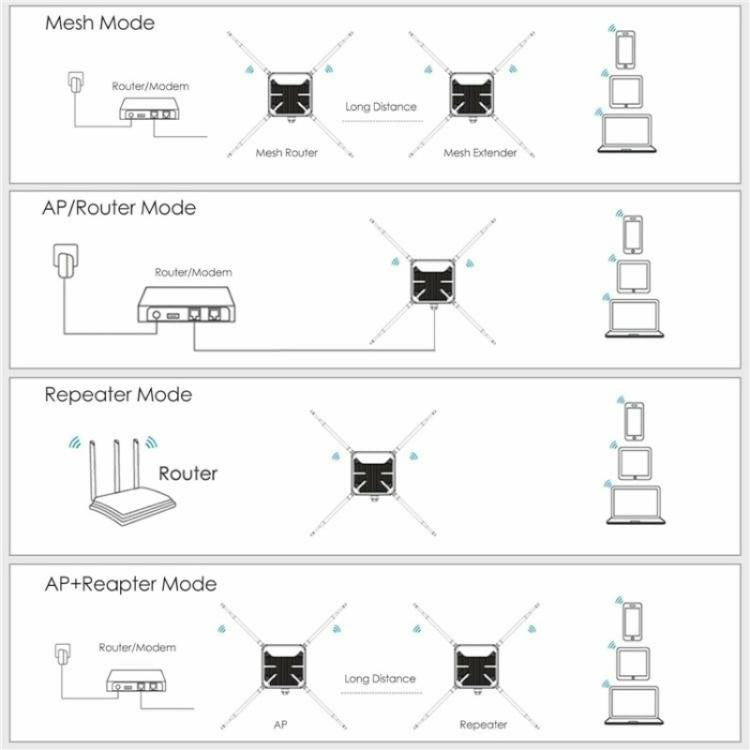 Mesh Mode

Router/Modem

Long Distance

Mesh Router

Mesh Extender

AP/Router Mode

Router/Modem

Repeater Mode

Router

AP+Reapter Mode

Router/Modem

Long Distance

AP

Repeater