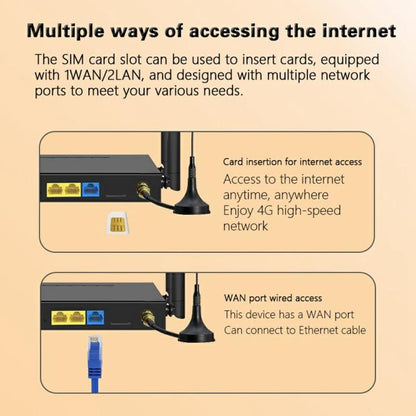 Multiple ways of accessing the internet

The SIM card slot can be used to insert cards, equipped with 1WAN/2LAN, and designed with multiple network ports to meet your various needs.

Card insertion for internet access

Access to the internet anytime, anywhere
Enjoy 4G high-speed network

WAN port wired access

This device has a WAN port
Can connect to Ethernet cable