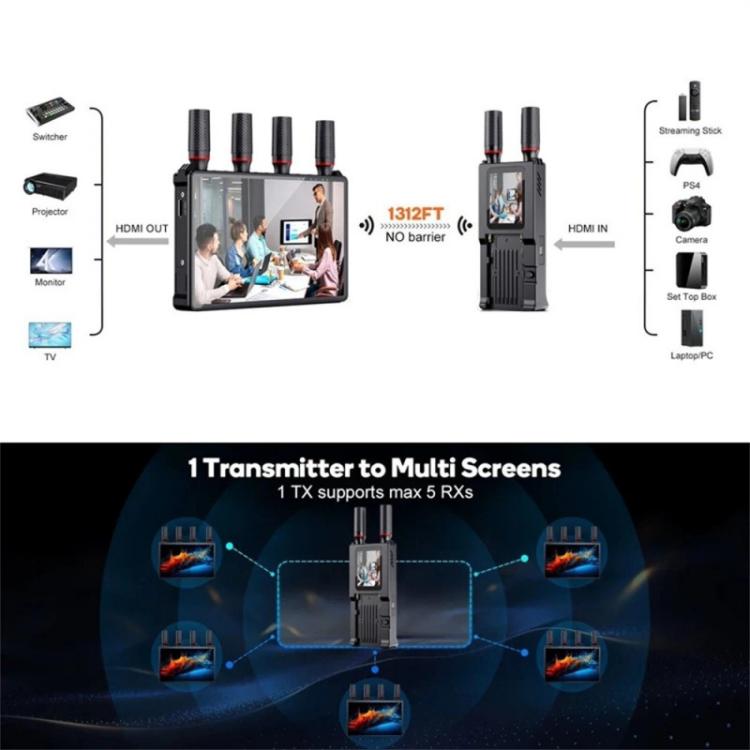 Switcher

Projector

Monitor

TV

HDMI OUT

1312FT
NO barrier

HDMI IN

Streaming Stick

PS4

Camera

Set Top Box

Laptop/PC

1 Transmitter to Multi Screens
1 TX supports max 5 RXs