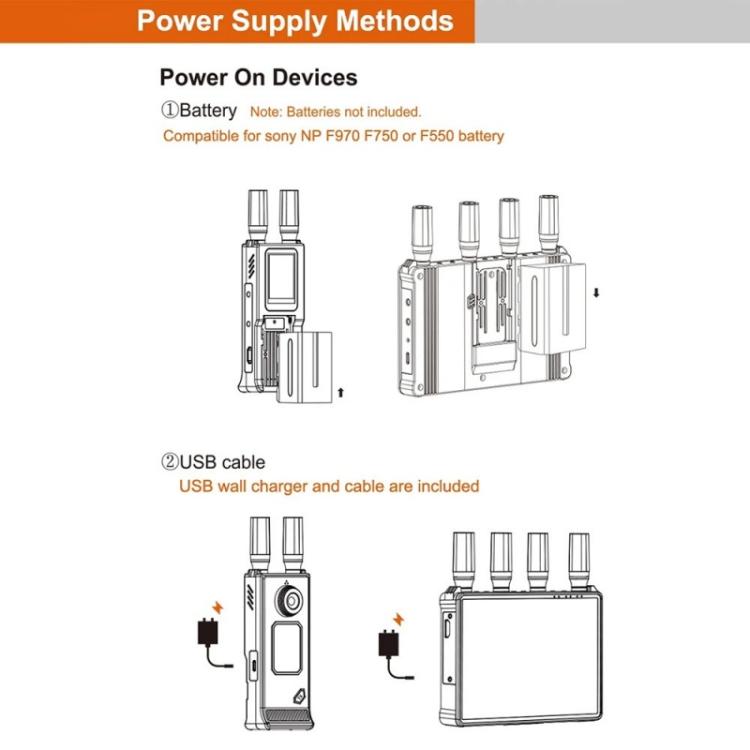 Power Supply Methods

Power On Devices

①Battery Note: Batteries not included.
Compatible for sony NP F970 F750 or F550 battery

②USB cable
USB wall charger and cable are included