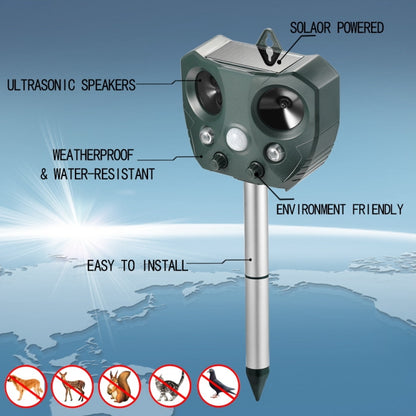 SOLAOR POWERED

ULTRASONIC SPEAKERS

WEATHERPROOF
& WATER-RESISTANT

ENVIRONMENT FRIENDLY

EASY TO INSTALL