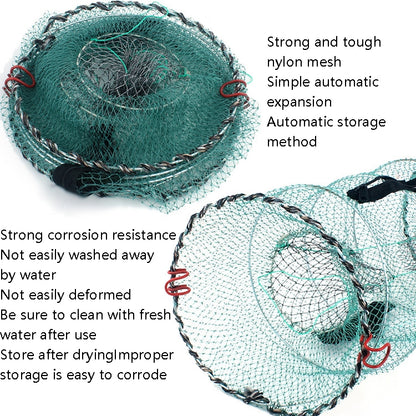 Strong and tough nylon mesh
Simple automatic expansion
Automatic storage method

Strong corrosion resistance
Not easily washed away by water
Not easily deformed
Be sure to clean with fresh water after use
Store after dryingImproper storage is easy to corrode