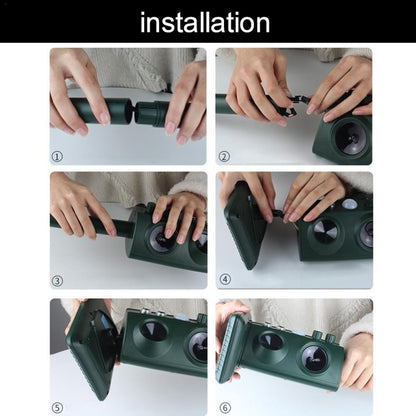 installation

①

②

③

④

⑤

⑥