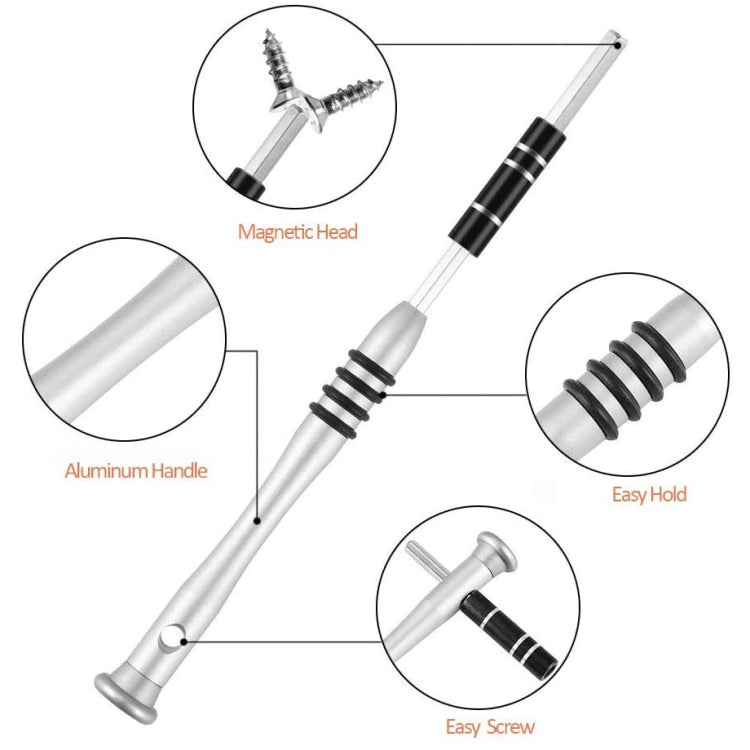 Magnetic Head

Aluminum Handle

Easy Hold

Easy Screw