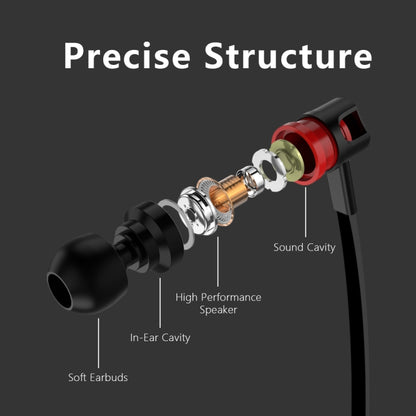 Precise Structure

Sound Cavity

High Performance Speaker

In-Ear Cavity

Soft Earbuds