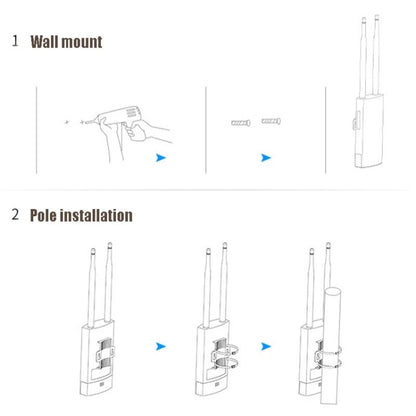 1 Wall mount

2 Pole installation