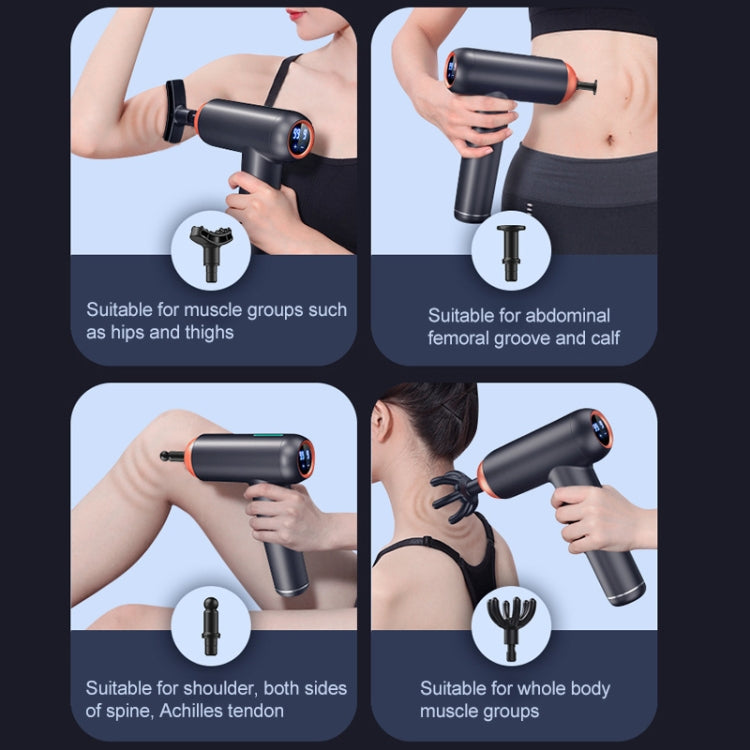 Suitable for muscle groups such as hips and thighs

Suitable for abdominal femoral groove and calf

Suitable for shoulder, both sides of spine, Achilles tendon

Suitable for whole body muscle groups