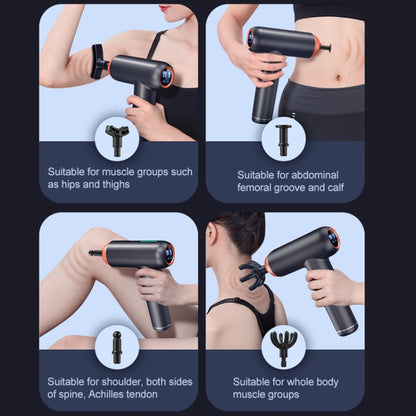 Suitable for muscle groups such as hips and thighs

Suitable for abdominal femoral groove and calf

Suitable for shoulder, both sides of spine, Achilles tendon

Suitable for whole body muscle groups