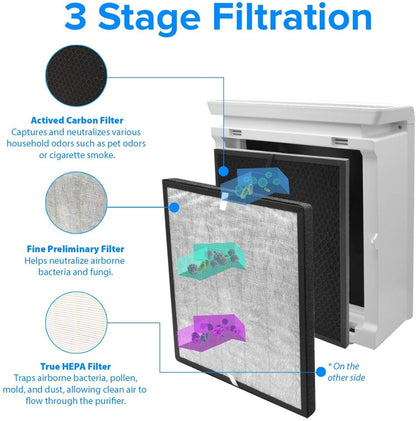 3 Stage Filtration

Actived Carbon Filter
Captures and neutralizes various household odors such as pet odors or cigarette smoke.

Fine Preliminary Filter
Helps neutralize airborne bacteria and fungi.

True HEPA Filter
Traps airborne bacteria, pollen, mold, and dust, allowing clean air to flow through the purifier.

* On the other side