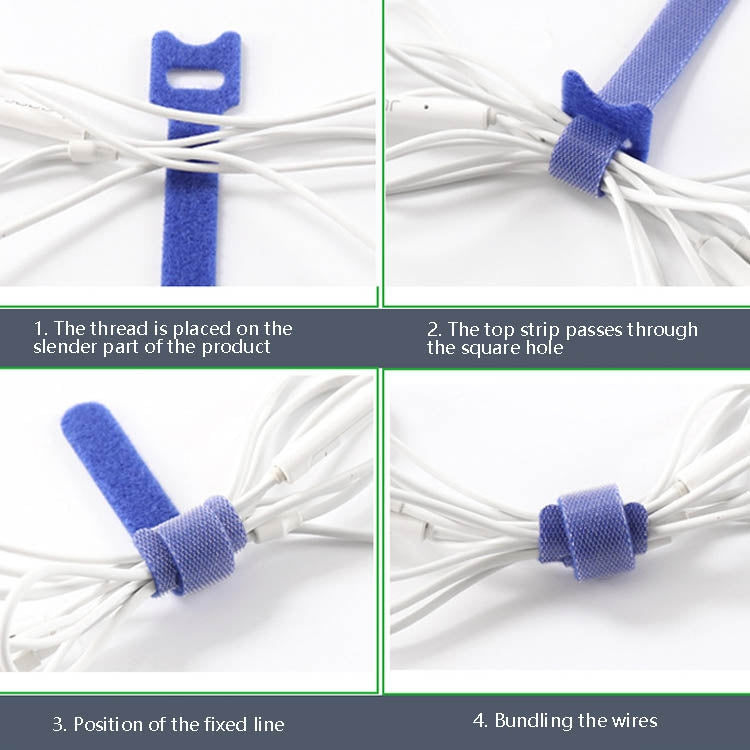 1. The thread is placed on the slender part of the product

2. The top strip passes through the square hole

3. Position of the fixed line

4. Bundling the wires