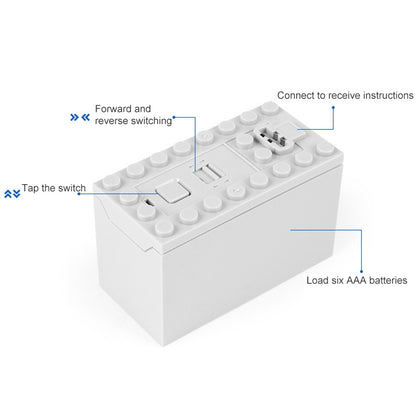 Connect to receive instructions

Forward and reverse switching

Tap the switch

Load six AAA batteries