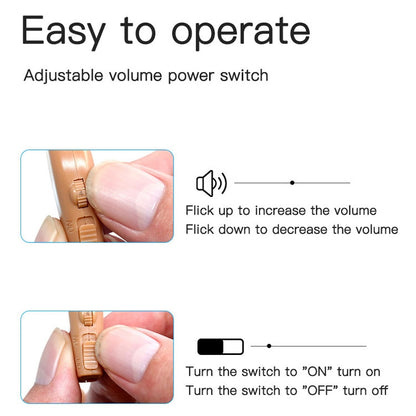 Easy to operate

Adjustable volume power switch

Flick up to increase the volume
Flick down to decrease the volume

Turn the switch to "ON" turn on
Turn the switch to "OFF" turn off