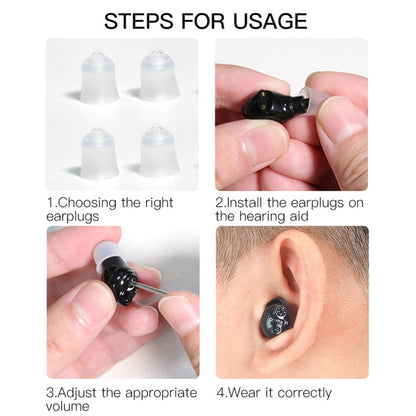 STEPS FOR USAGE

1.Choosing the right earplugs

2.Install the earplugs on the hearing aid

3.Adjust the appropriate volume

4.Wear it correctly