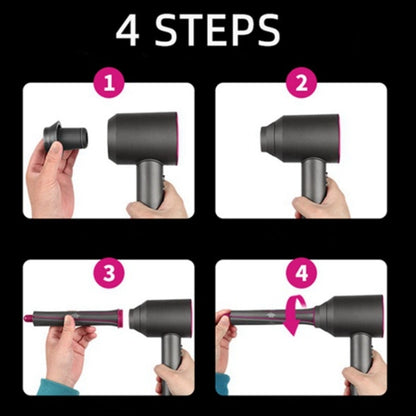 4 STEPS

1

2

3

4