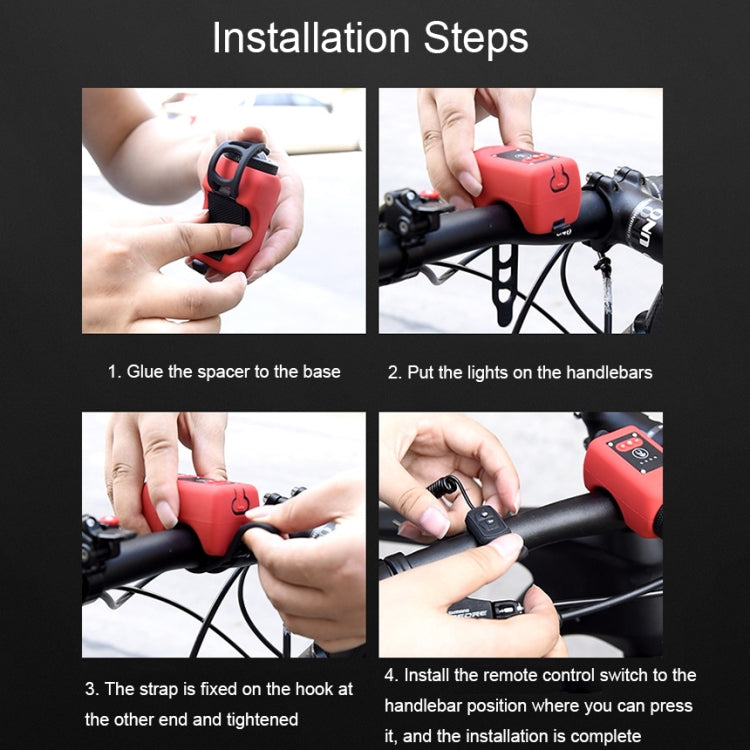 Installation Steps

1. Glue the spacer to the base

2. Put the lights on the handlebars

3. The strap is fixed on the hook at the other end and tightened

4. Install the remote control switch to the handlebar position where you can press it, and the installation is complete