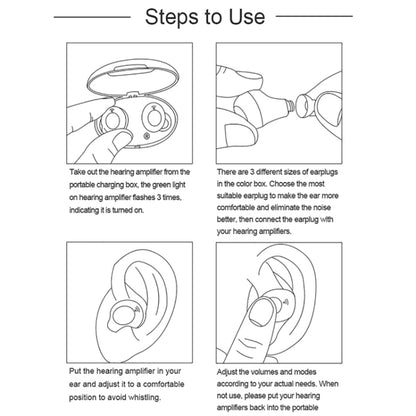 Steps to Use

Take out the hearing amplifier from the portable charging box, the green light on hearing amplifier flashes 3 times, indicating it is turned on.

There are 3 different sizes of earplugs in the color box. Choose the most suitable earplug to make the ear more comfortable and eliminate the noise better, then connect the earplug with your hearing amplifiers.

Put the hearing amplifier in your ear and adjust it to a comfortable position to avoid whistling.

Adjust the volumes and modes according to your actual needs. When not use, please put your hearing amplifiers back into the portable