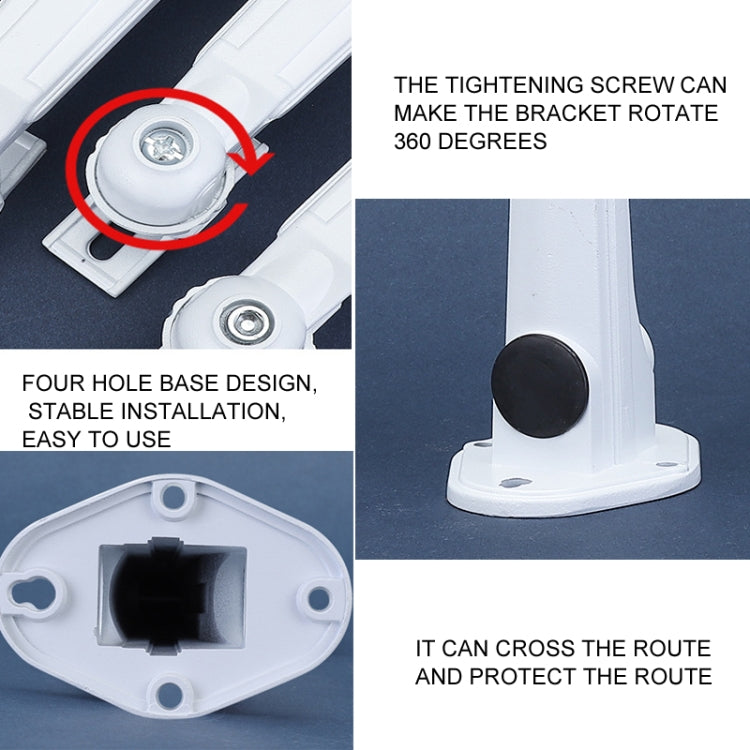 THE TIGHTENING SCREW CAN MAKE THE BRACKET ROTATE 360 DEGREES

FOUR HOLE BASE DESIGN, STABLE INSTALLATION, EASY TO USE

IT CAN CROSS THE ROUTE AND PROTECT THE ROUTE