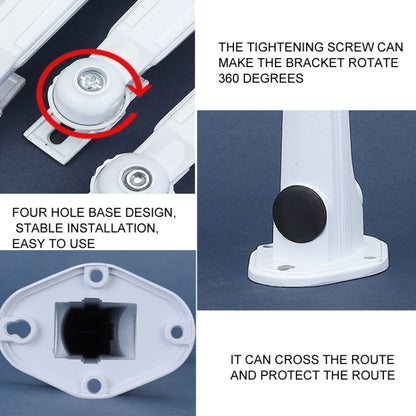 THE TIGHTENING SCREW CAN MAKE THE BRACKET ROTATE 360 DEGREES

FOUR HOLE BASE DESIGN, STABLE INSTALLATION, EASY TO USE

IT CAN CROSS THE ROUTE AND PROTECT THE ROUTE