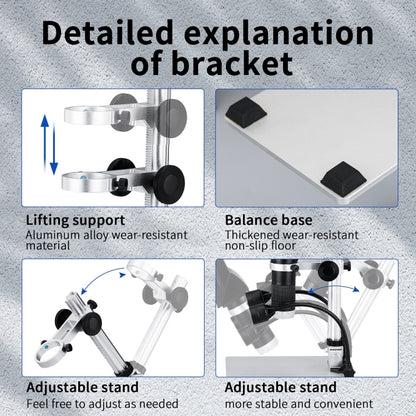 Detailed explanation of bracket

Lifting support
Aluminum alloy wear-resistant material

Balance base
Thickened wear-resistant non-slip floor

Adjustable stand
Feel free to adjust as needed

Adjustable stand
more stable and convenient