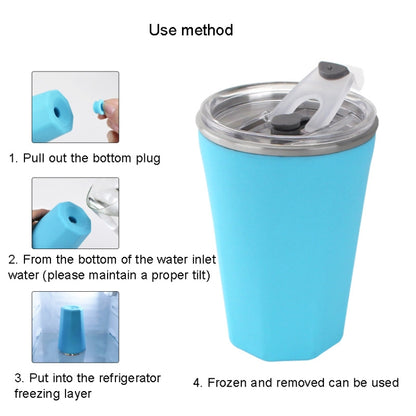 Use method

1. Pull out the bottom plug

2. From the bottom of the water inlet water (please maintain a proper tilt)

3. Put into the refrigerator freezing layer

4. Frozen and removed can be used