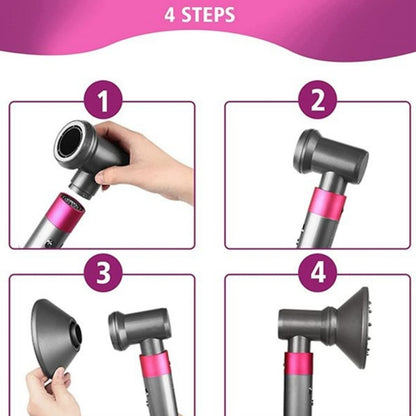 4 STEPS

1

2

3

4