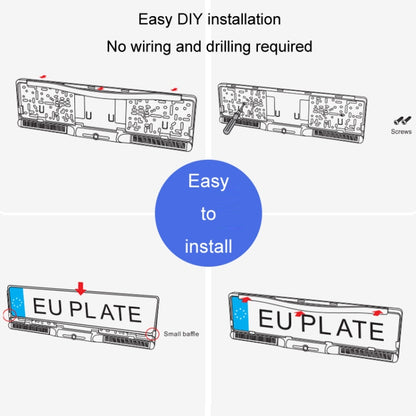 Easy DIY installation

No wiring and drilling required

Screws

Easy to install

EU PLATE

Small baffle

EU PLATE