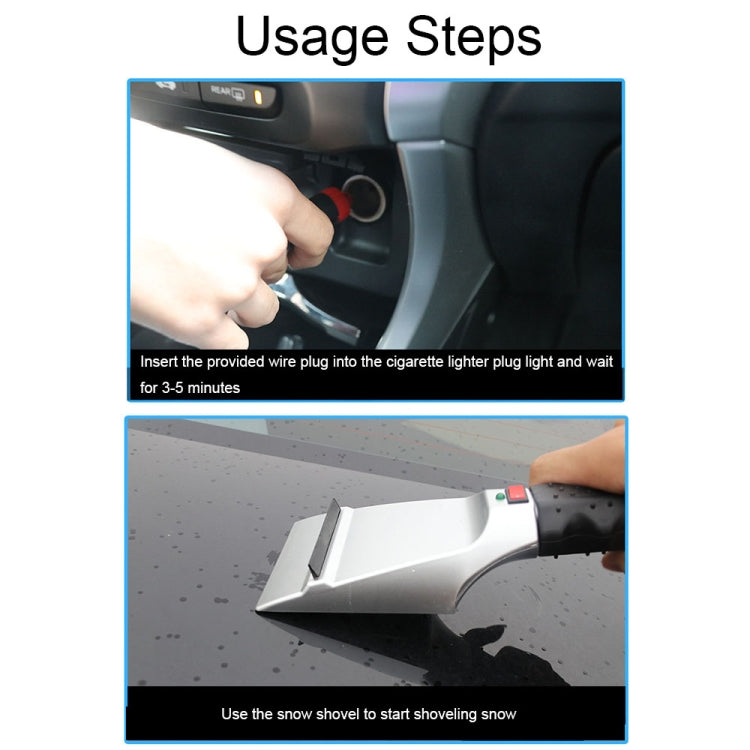 Usage Steps

REAR

Insert the provided wire plug into the cigarette lighter plug light and wait for 3-5 minutes

Use the snow shovel to start shoveling snow